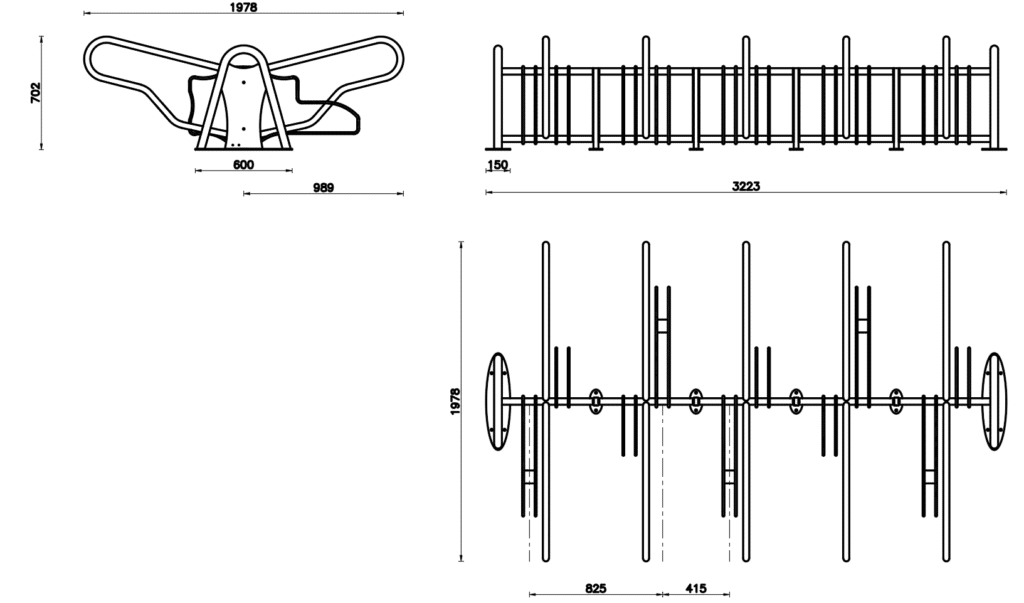 1978
702
600
989
150
3223
1978
825
415