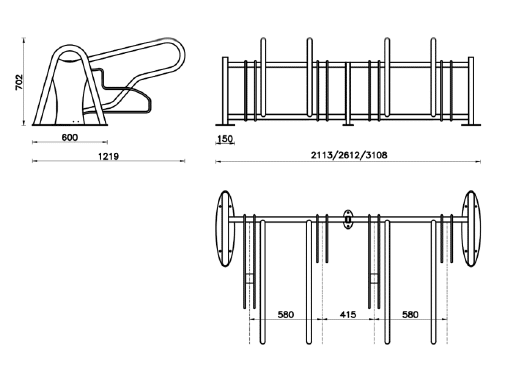 702
600
1219
150
2113/2612/3108
580
415
580